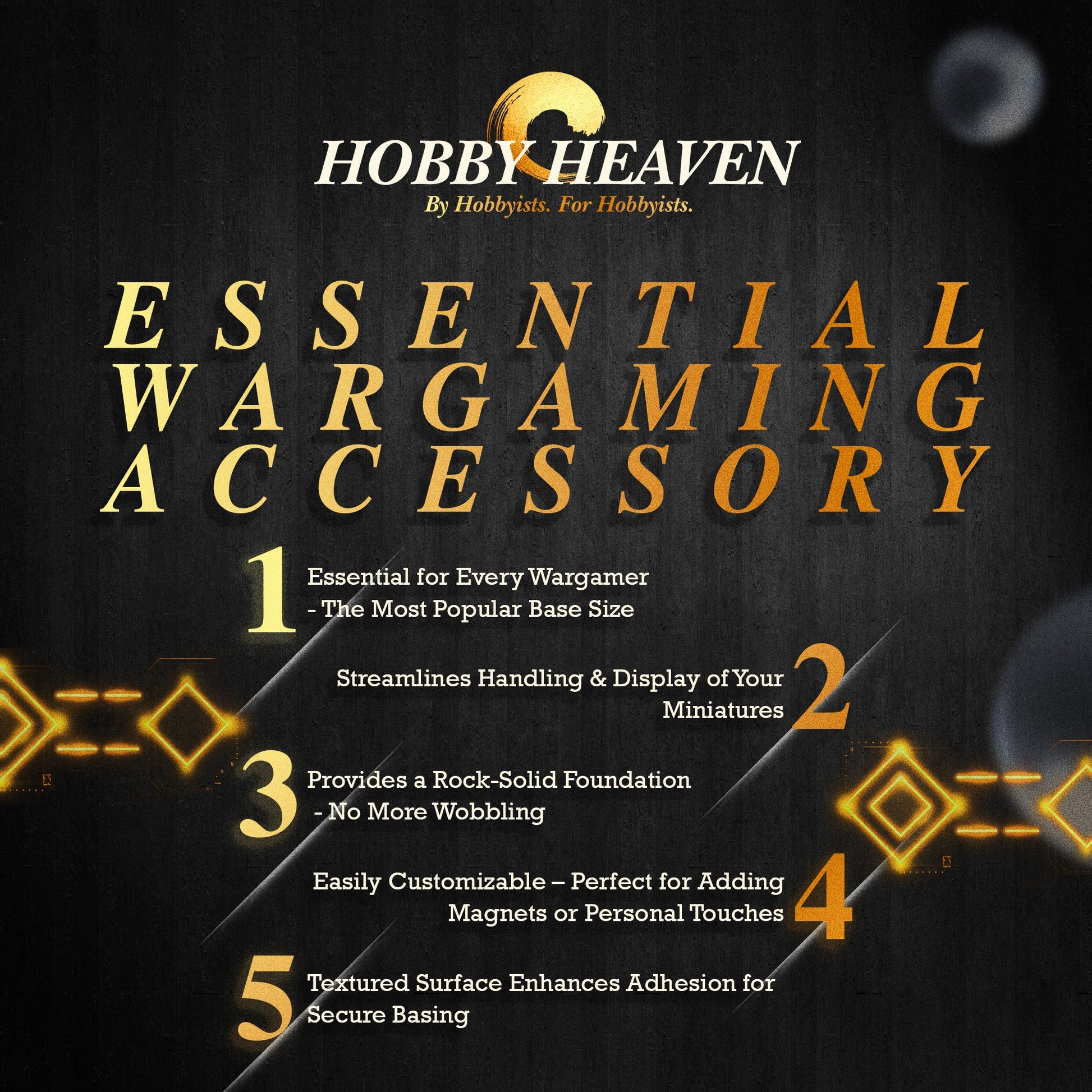 HOBBY HEAVEN
By Hobbyists. For Hobbyists.

ESSENTIAL
WARGAMING
ACCESSORY

1 Essential for Every Wargamer - The Most Popular Base Size

Streamlines Handling & Display of Your Miniatures 2

3 Provides a Rock-Solid Foundation - No More Wobbling

Easily Customizable – Perfect for Adding Magnets or Personal Touches 4

5 Textured Surface Enhances Adhesion for Secure Basing